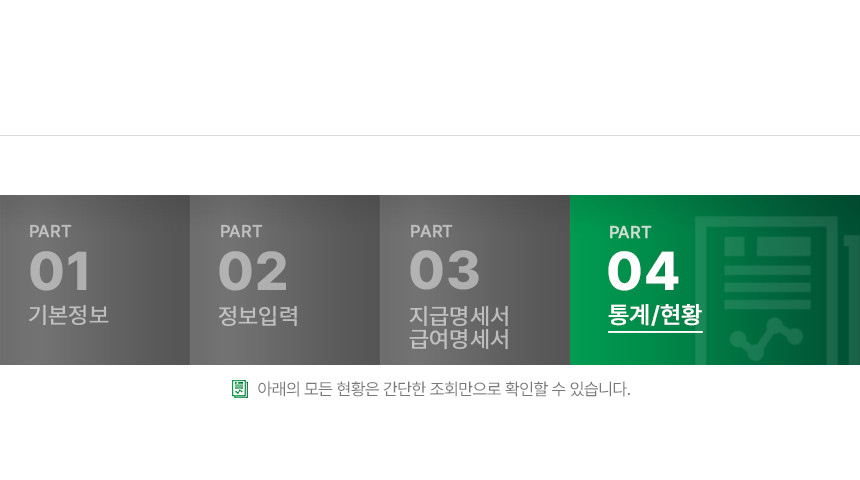 PART
01
기본정보

PART
02
정보입력

PART
03
지급명세서
급여명세서

PART
04
통계/현황

아래의 모든 현황은 간단한 조회만으로 확인할 수 있습니다.